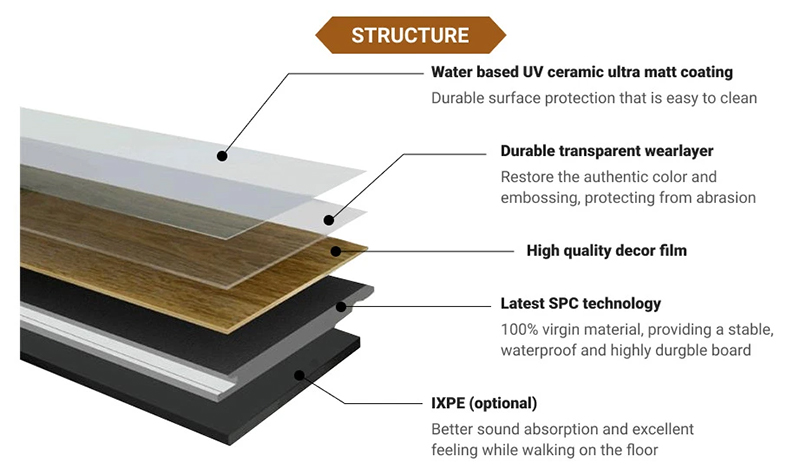 STRUCTURE

Water based UV ceramic ultra matt coating
Durable surface protection that is easy to clean

Durable transparent wearlayer
Restore the authentic color and embossing, protecting from abrasion

High quality decor film

Latest SPC technology
100% virgin material, providing a stable, waterproof and highly durgble board

IXPE (optional)
Better sound absorption and excellent feeling while walking on the floor